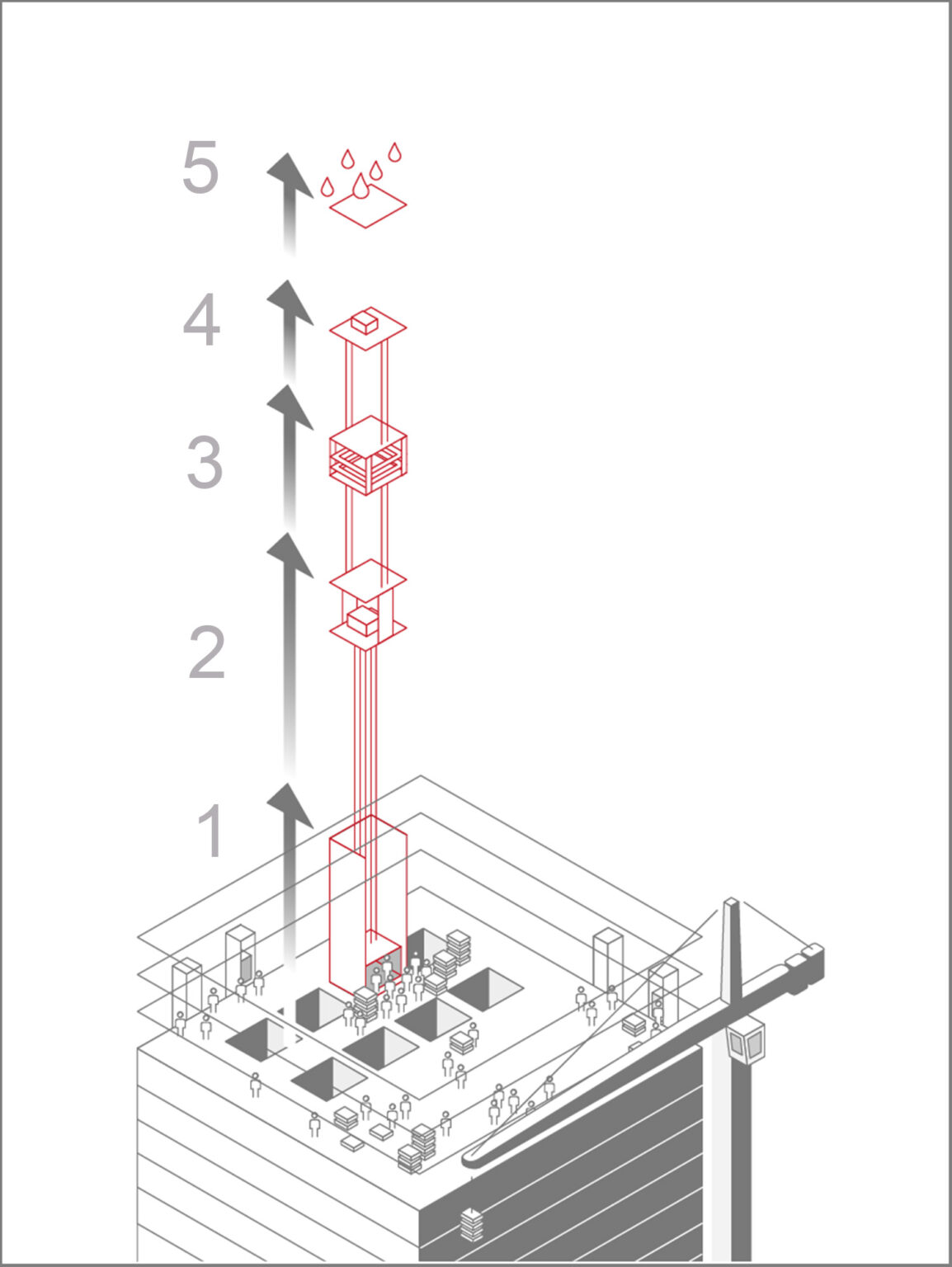 5

4

3

2

1