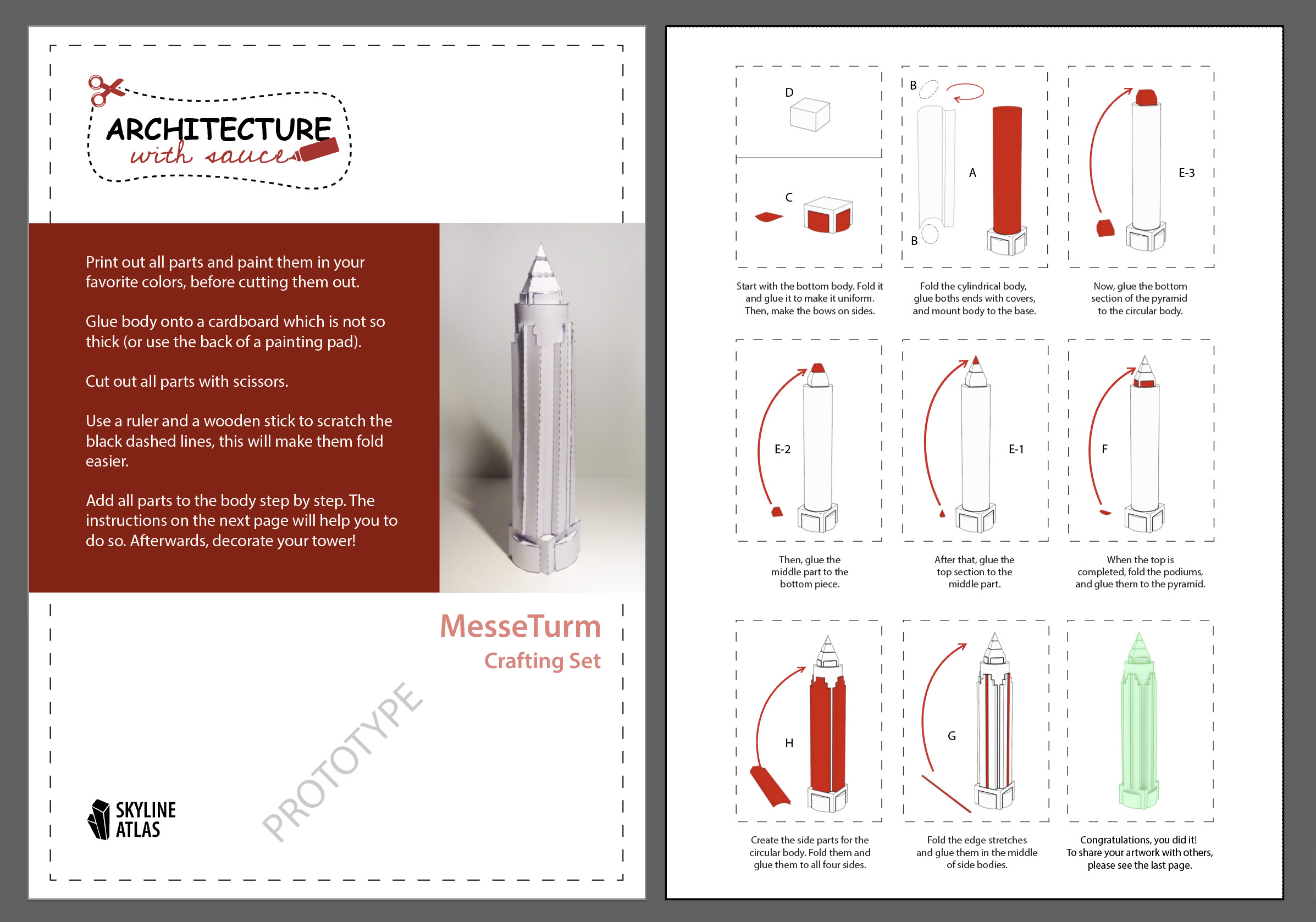 ARCHITECTURE
with sauce

Print out all parts and paint them in your favorite colors, before cutting them out.

Glue body onto a cardboard which is not so thick (or use the back of a painting pad).

Cut out all parts with scissors.

Use a ruler and a wooden stick to scratch the black dashed lines, this will make them fold easier.

Add all parts to the body step by step. The instructions on the next page will help you to do so. Afterwards, decorate your tower!

MesseTurm
Crafting Set

PROTOTYPE

SKYLINE ATLAS

D
C
Start with the bottom body. Fold it and glue it to make it uniform. Then, make the bows on sides.

B
A
B
Fold the cylindrical body, glue boths ends with covers, and mount body to the base.

E-3
Now, glue the bottom section of the pyramid to the circular body.

E-2
Then, glue the middle part to the bottom piece.

E-1
After that, glue the top section to the middle part.

F
When the top is completed, fold the podiums, and glue them to the pyramid.

H
Create the side parts for the circular body. Fold them and glue them to all four sides.

G
Fold the edge stretches and glue them in the middle of side bodies.

Congratulations, you did it! To share your artwork with others, please see the last page.